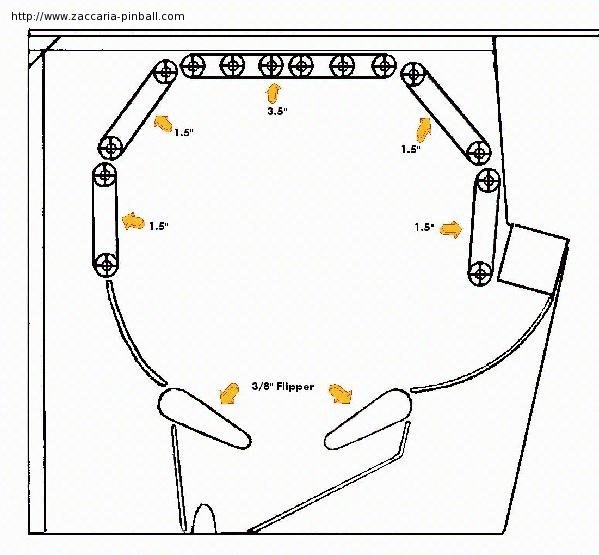 http://www.zaccaria-pinball.com

3.5"

1.5"

1.5"

1.5"

1.5"

3/8" Flipper